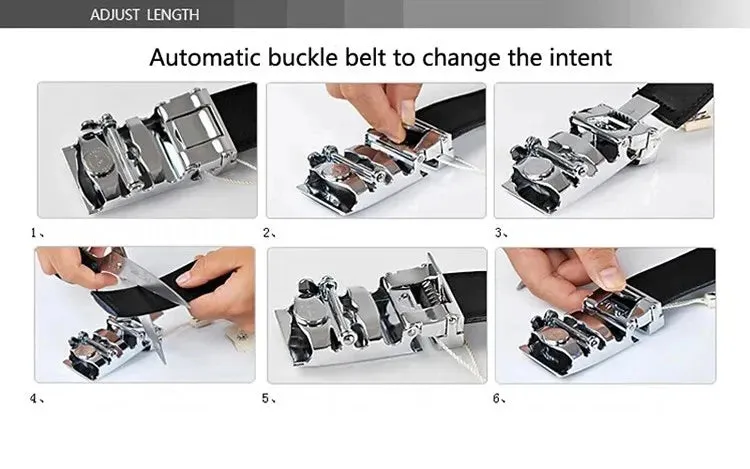 ADJUST LENGTH

Automatic buckle belt to change the intent

1、

2、

3、

4、

5、

6、